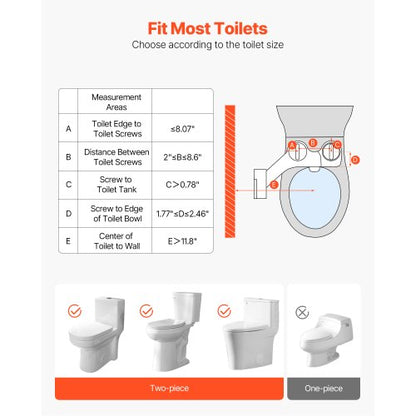 Fit Most Toilets

Choose according to the toilet size

| | Measurement Areas | |
|---|---|---|
| A | Toilet Edge to Toilet Screws | ≤8.07" |
| B | Distance Between Toilet Screws | 2"≤B≤8.6" |
| C | Screw to Toilet Tank | C>0.78" |
| D | Screw to Edge of Toilet Bowl | 1.77"≤D≤2.46" |
| E | Center of Toilet to Wall | E>11.8" |

A B C D E

Two-piece

One-piece