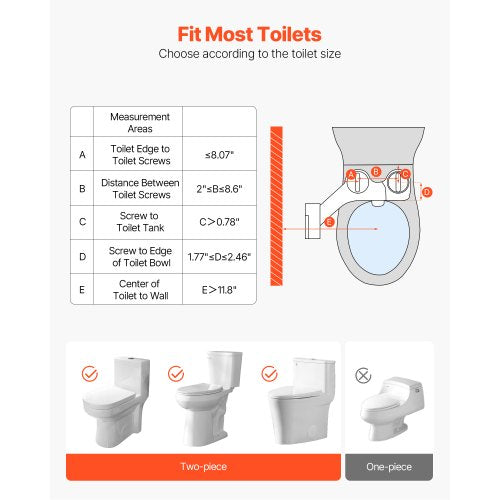 Fit Most Toilets
Choose according to the toilet size

| | Measurement Areas | |
|---|---|---|
| A | Toilet Edge to Toilet Screws | ≤8.07" |
| B | Distance Between Toilet Screws | 2"≤B≤8.6" |
| C | Screw to Toilet Tank | C>0.78" |
| D | Screw to Edge of Toilet Bowl | 1.77"≤D≤2.46" |
| E | Center of Toilet to Wall | E>11.8" |

A B C D E

Two-piece
One-piece