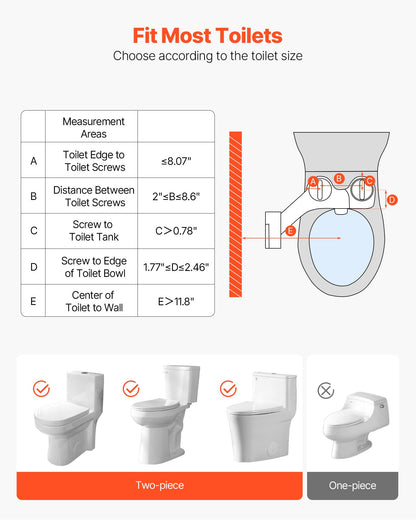 Fit Most Toilets
Choose according to the toilet size

|   | Measurement Areas |   |
|---|---|---|
| A | Toilet Edge to Toilet Screws | ≤8.07" |
| B | Distance Between Toilet Screws | 2"≤B≤8.6" |
| C | Screw to Toilet Tank | C>0.78" |
| D | Screw to Edge of Toilet Bowl | 1.77"≤D≤2.46" |
| E | Center of Toilet to Wall | E>11.8" |

A B C D E

Two-piece
One-piece