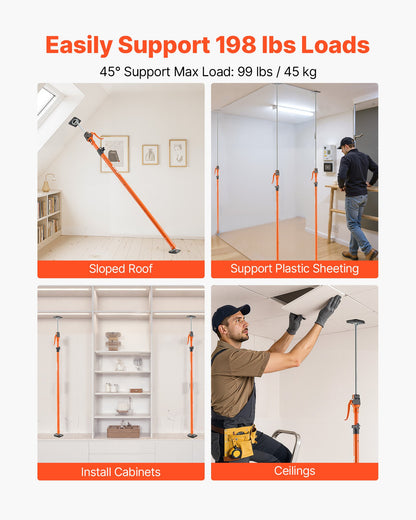 Easily Support 198 lbs Loads

45° Support Max Load: 99 lbs / 45 kg

Sloped Roof

Support Plastic Sheeting

Install Cabinets

Ceilings