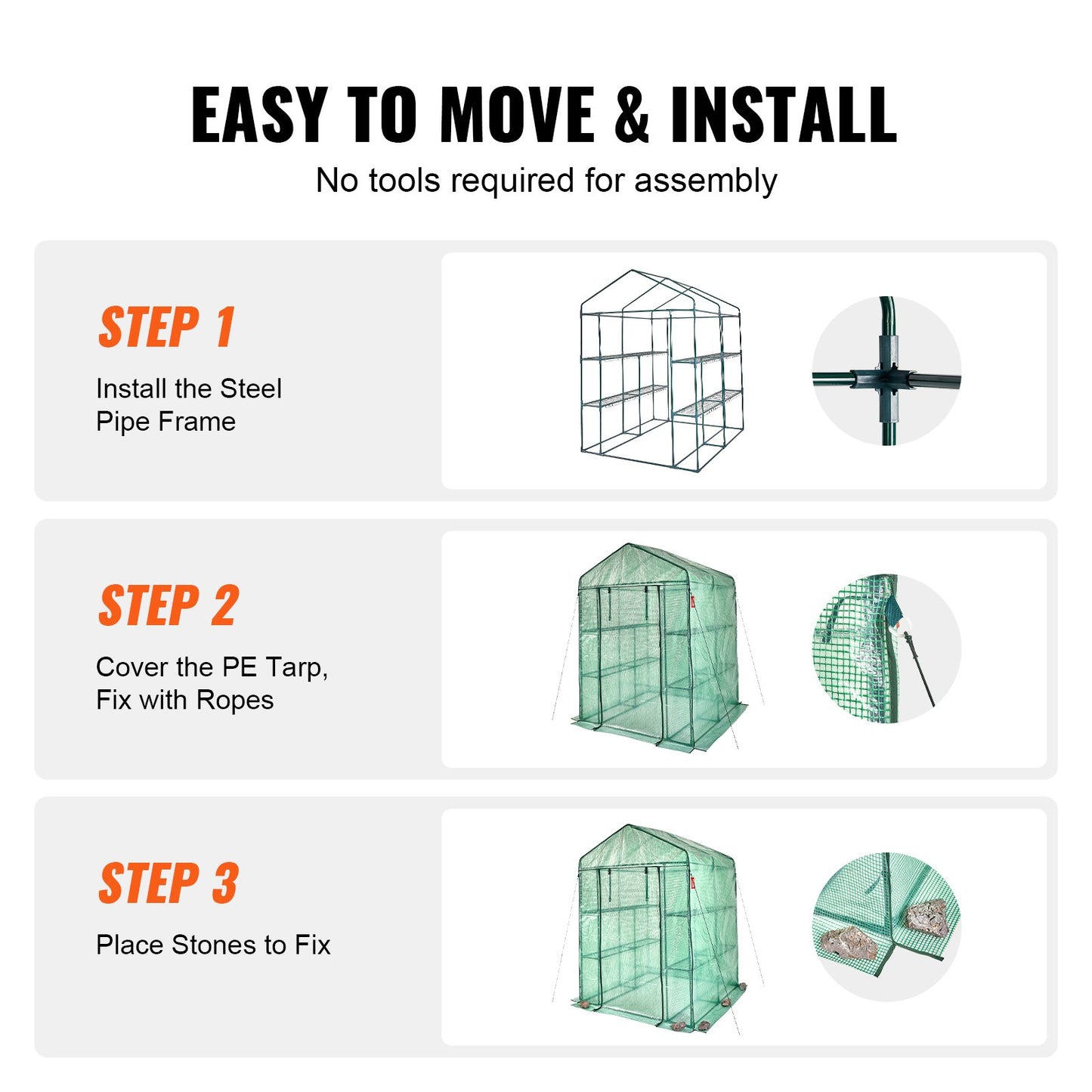 EASY TO MOVE & INSTALL
No tools required for assembly

STEP 1
Install the Steel Pipe Frame

STEP 2
Cover the PE Tarp, Fix with Ropes

STEP 3
Place Stones to Fix