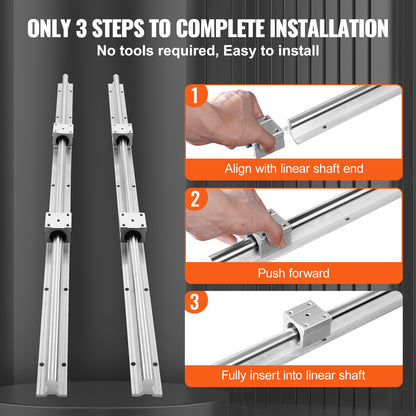 ONLY 3 STEPS TO COMPLETE INSTALLATION
No tools required, Easy to install

1
Align with linear shaft end

2
Push forward

3
Fully insert into linear shaft