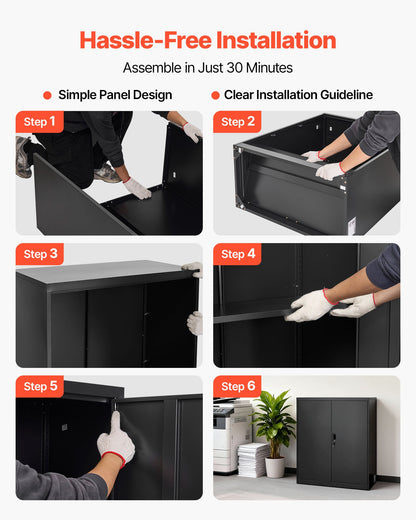 Hassle-Free Installation

Assemble in Just 30 Minutes

Simple Panel Design

Clear Installation Guideline

Step 1

Step 2

Step 3

Step 4

Step 5

Step 6