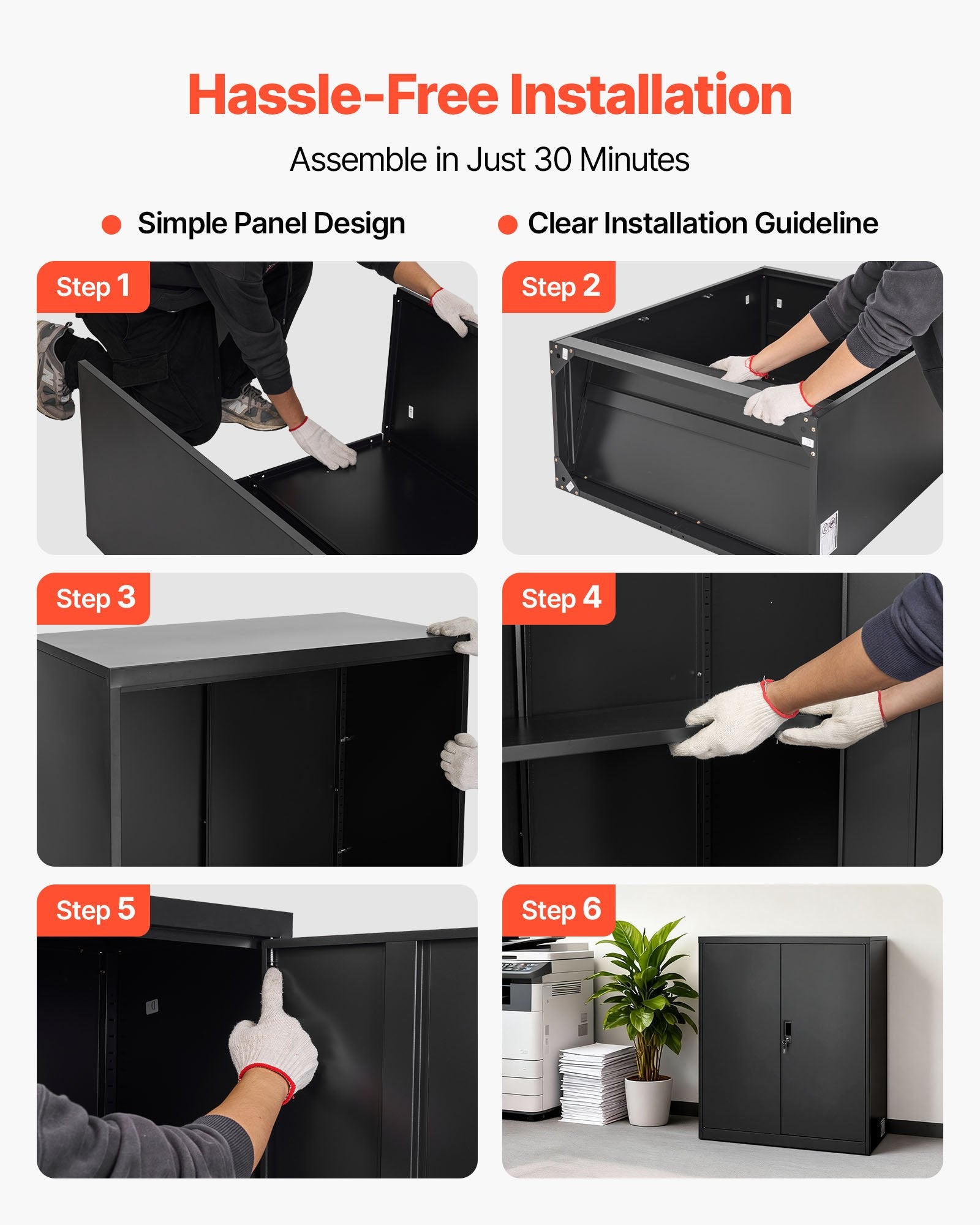 Hassle-Free Installation

Assemble in Just 30 Minutes

Simple Panel Design

Clear Installation Guideline

Step 1

Step 2

Step 3

Step 4

Step 5

Step 6