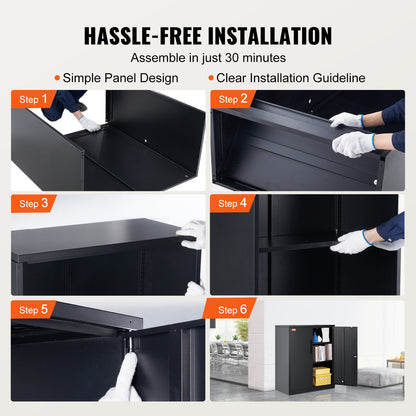 HASSLE-FREE INSTALLATION

Assemble in just 30 minutes

• Simple Panel Design
• Clear Installation Guideline

Step 1

Step 2

Step 3

Step 4

Step 5

Step 6