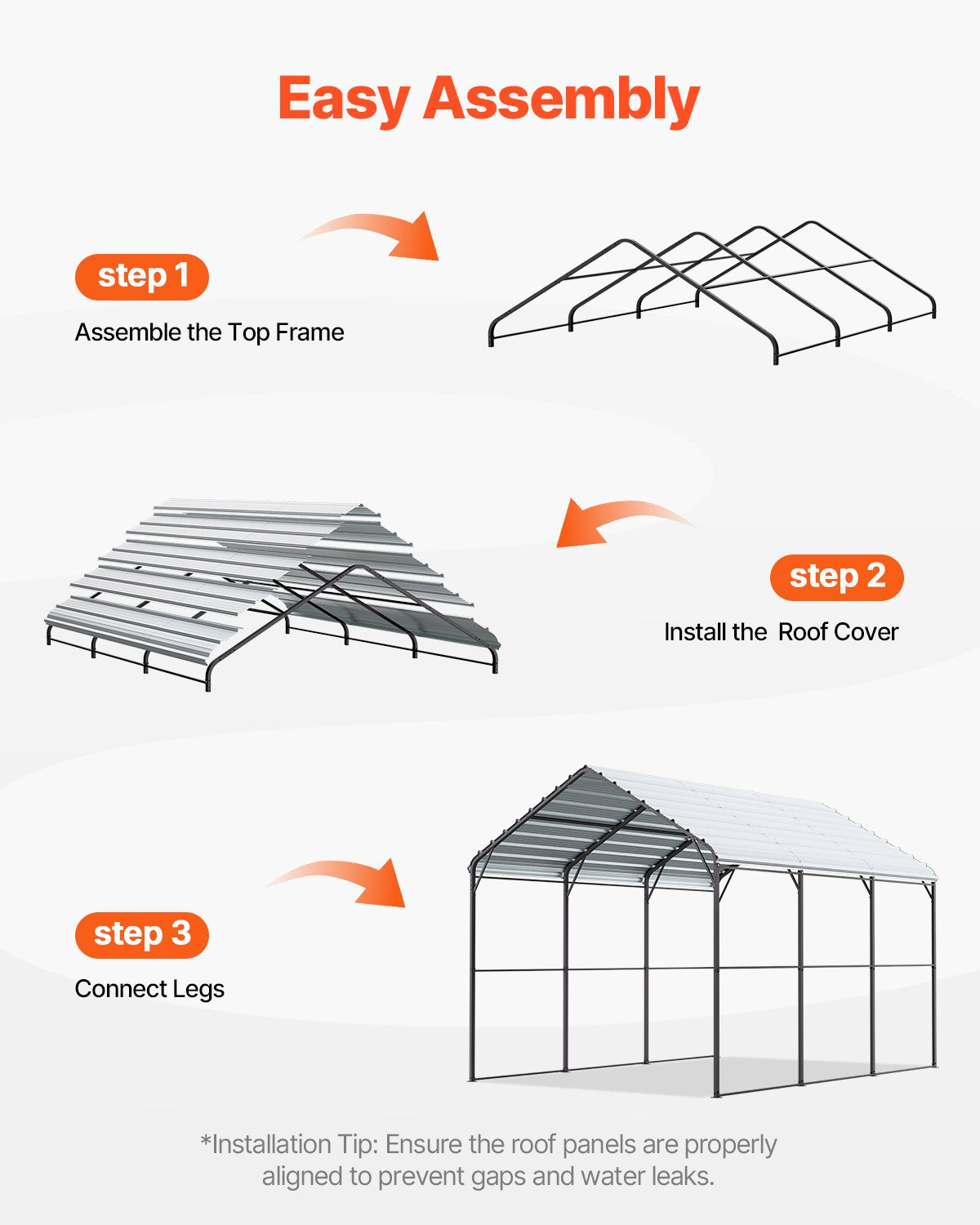 Easy Assembly

step 1

Assemble the Top Frame

step 2

Install the  Roof Cover

step 3

Connect Legs

*Installation Tip: Ensure the roof panels are properly aligned to prevent gaps and water leaks.