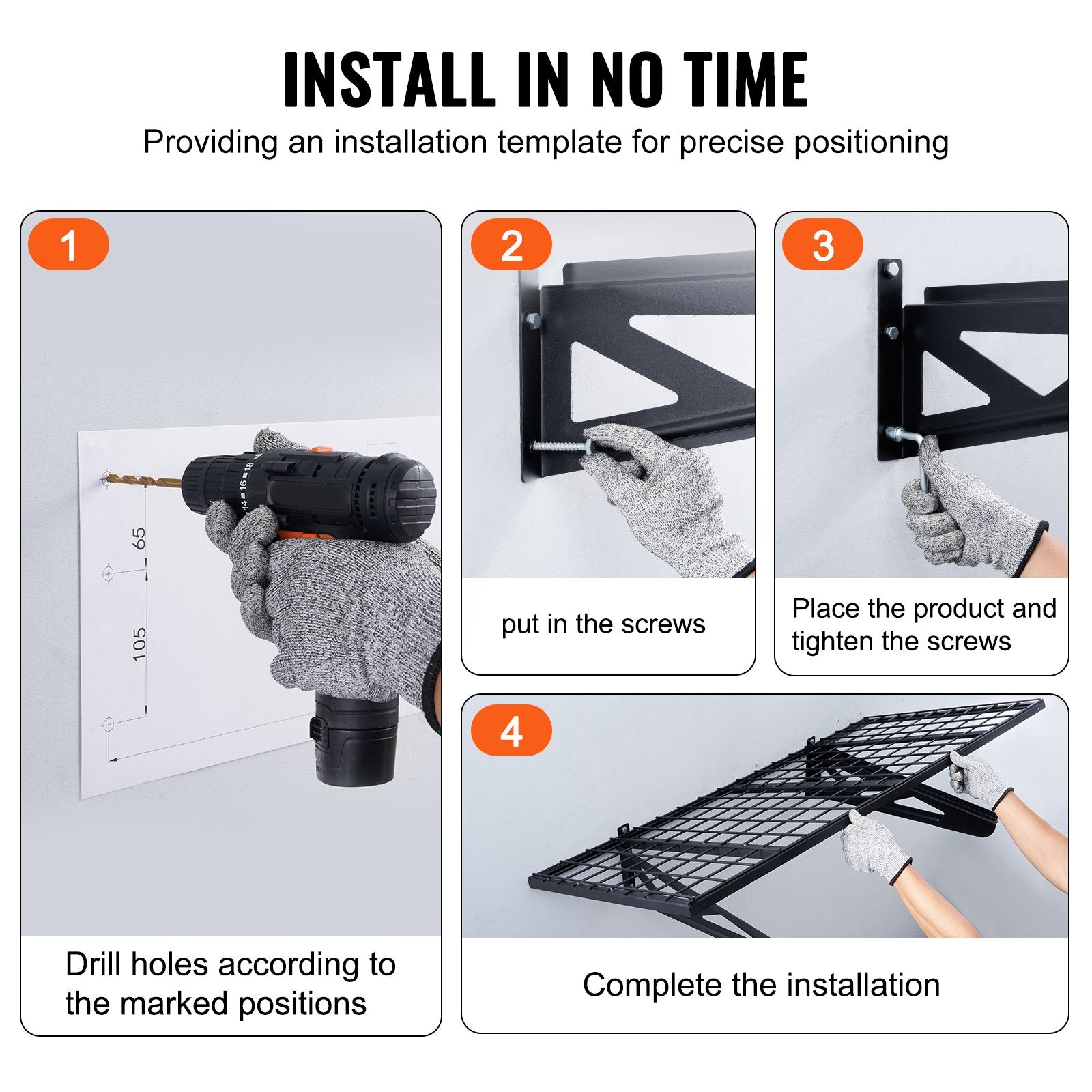 INSTALL IN NO TIME

Providing an installation template for precise positioning

1

14 16 18

65

105

Drill holes according to the marked positions

2

put in the screws

3

Place the product and tighten the screws

4

Complete the installation