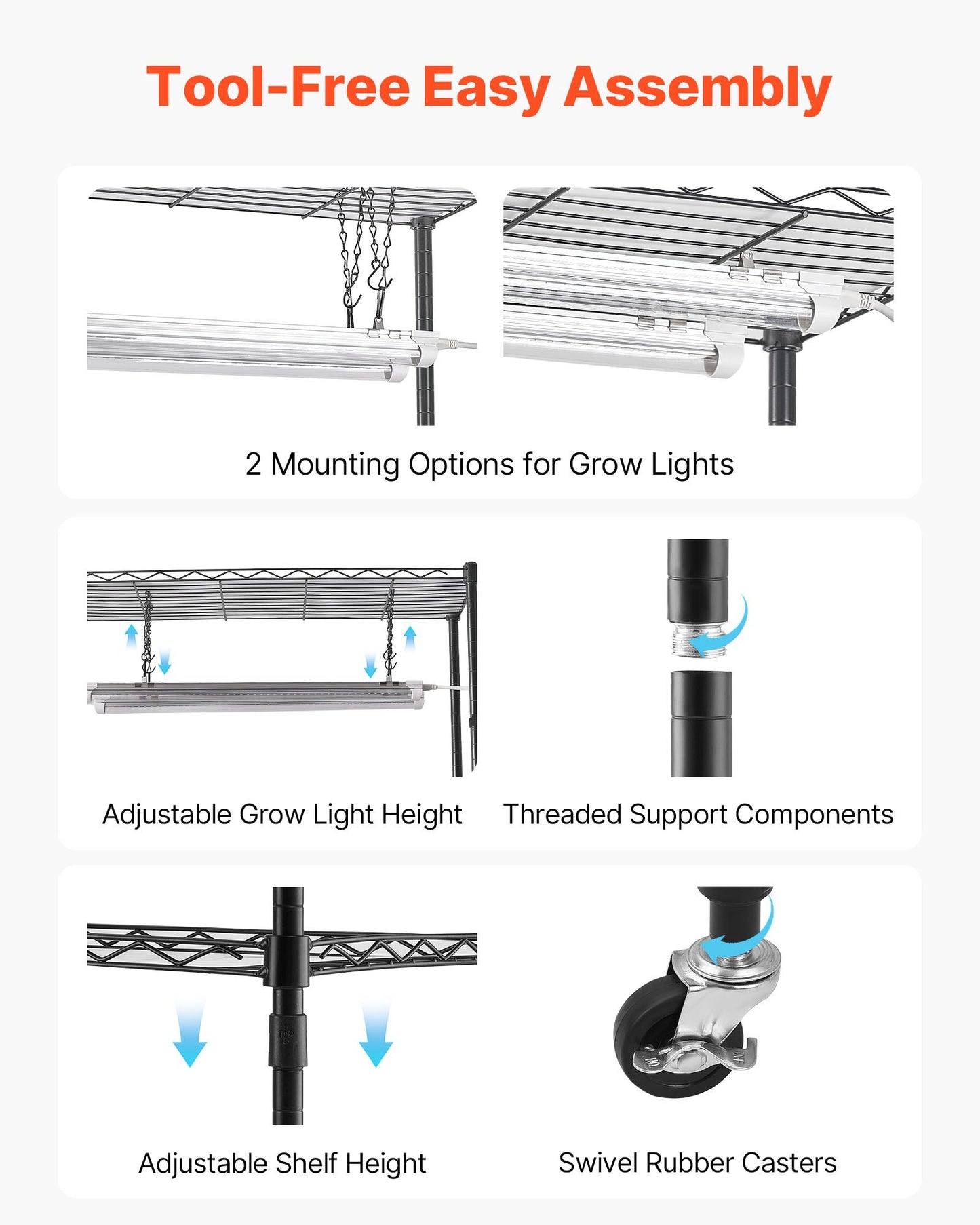 Tool-Free Easy Assembly

2 Mounting Options for Grow Lights

Adjustable Grow Light Height

Threaded Support Components

TOP

Adjustable Shelf Height

Swivel Rubber Casters