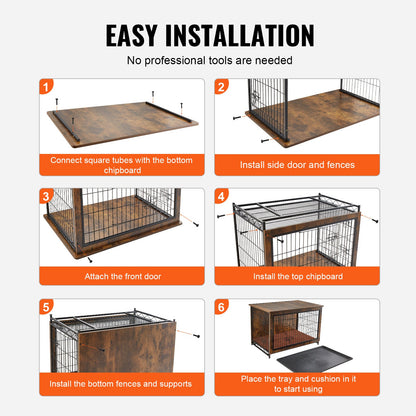 EASY INSTALLATION

No professional tools are needed

1

Connect square tubes with the bottom chipboard

2

Install side door and fences

3

Attach the front door

4

Install the top chipboard

5

Install the bottom fences and supports

6

Place the tray and cushion in it to start using