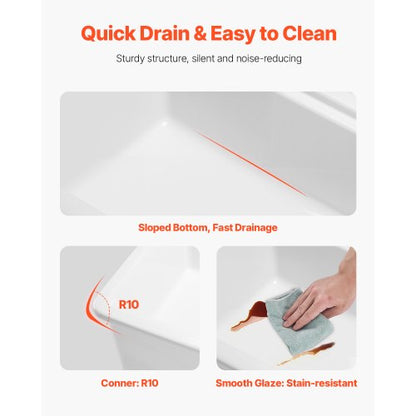 Quick Drain & Easy to Clean

Sturdy structure, silent and noise-reducing

Sloped Bottom, Fast Drainage

R10

Conner: R10

Smooth Glaze: Stain-resistant