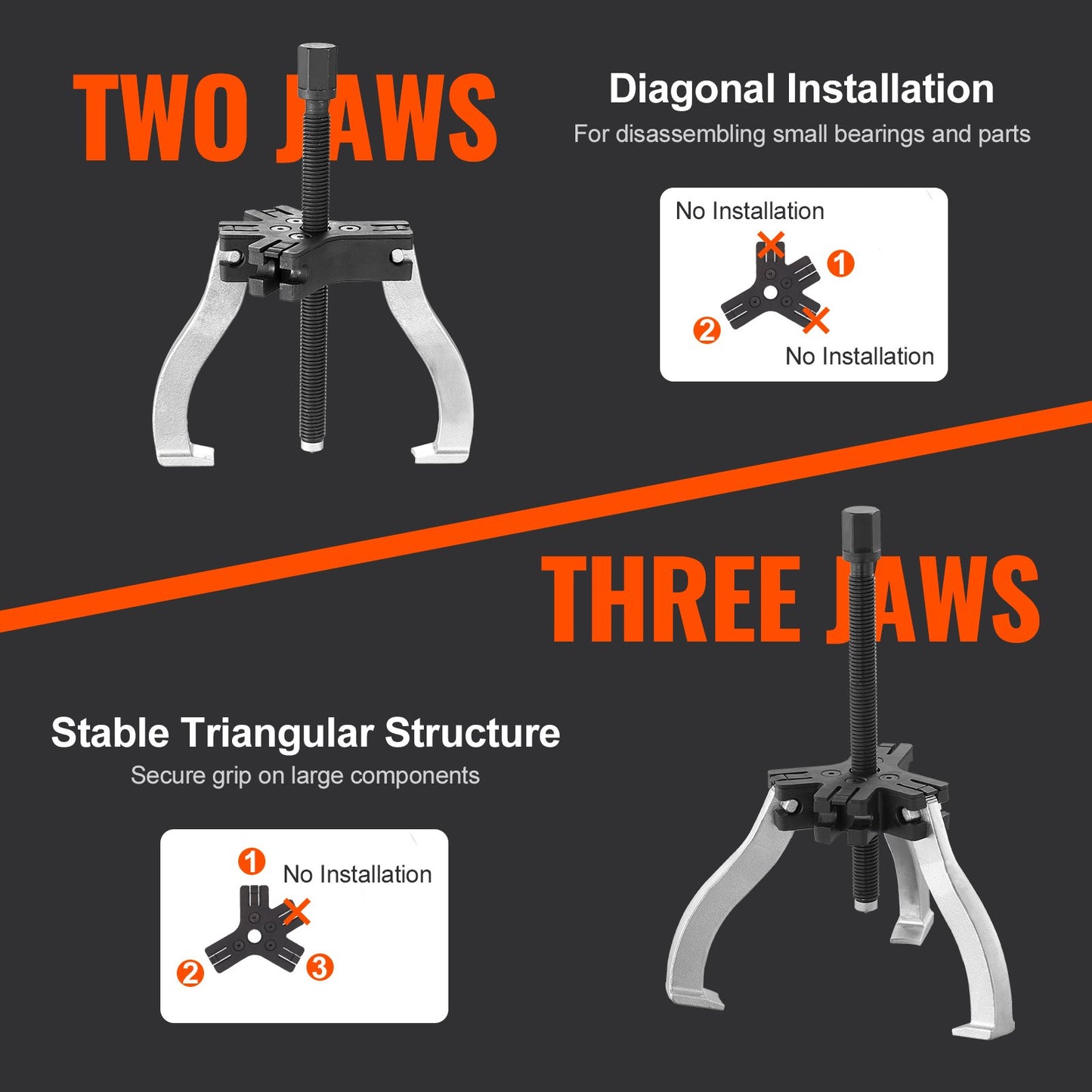 TWO JAWS

Diagonal Installation
For disassembling small bearings and parts

No Installation
1
2
No Installation

THREE JAWS

Stable Triangular Structure
Secure grip on large components

1
No Installation
2
3