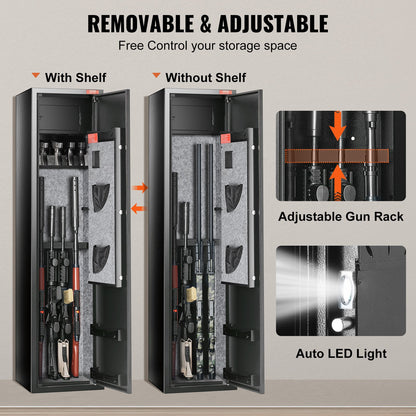 REMOVABLE & ADJUSTABLE
Free Control your storage space

With Shelf

Without Shelf

Adjustable Gun Rack

Auto LED Light