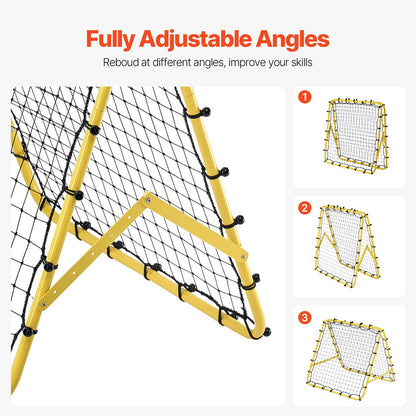 Fully Adjustable Angles

Reboud at different angles, improve your skills

1

2

3