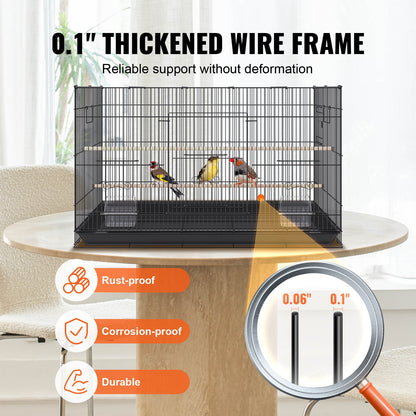 0.1" THICKENED WIRE FRAME

Reliable support without deformation

Rust-proof

Corrosion-proof

Durable

0.06"

0.1"