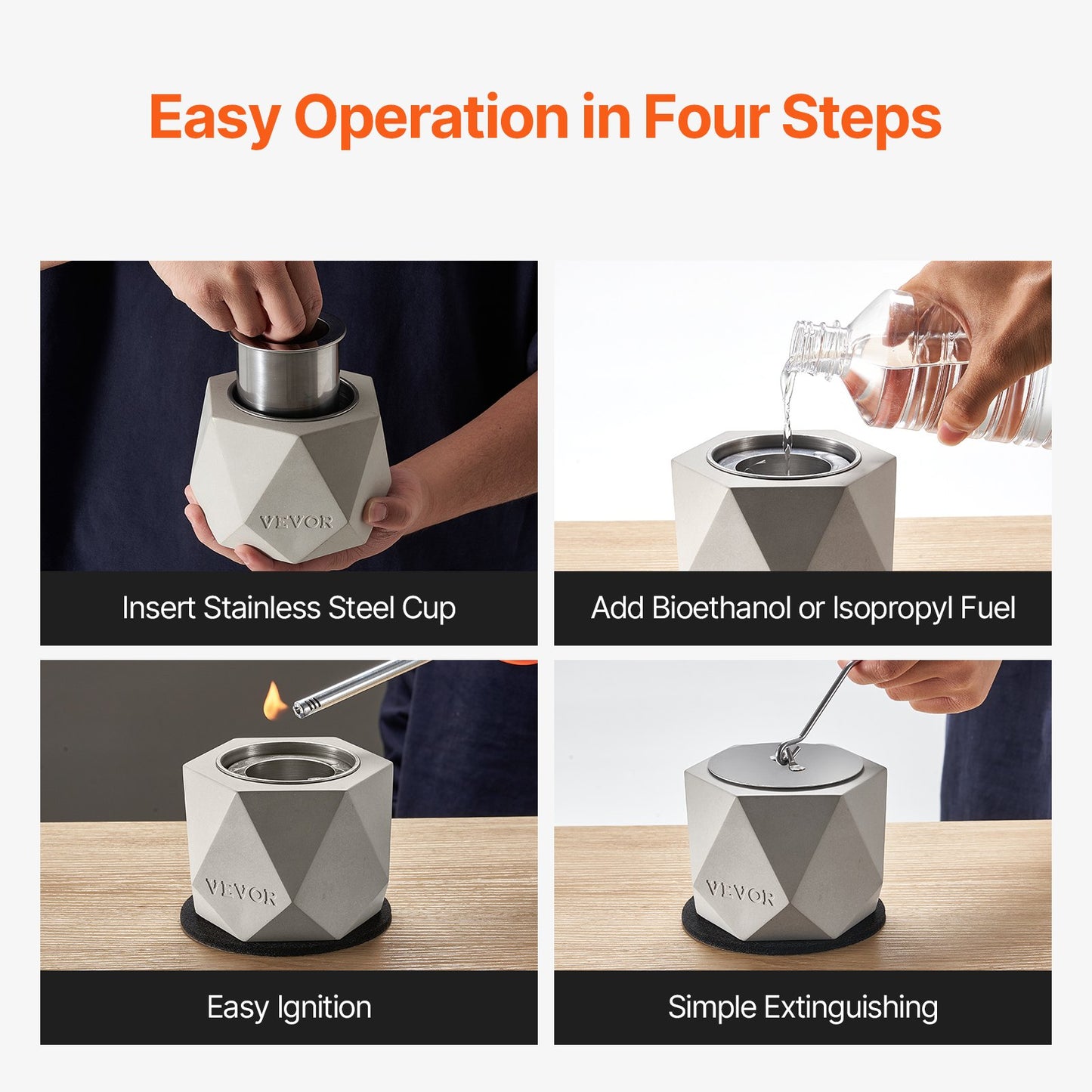 Easy Operation in Four Steps

VEVOR

Insert Stainless Steel Cup

Add Bioethanol or Isopropyl Fuel

VEVOR

Easy Ignition

VEVOR

Simple Extinguishing