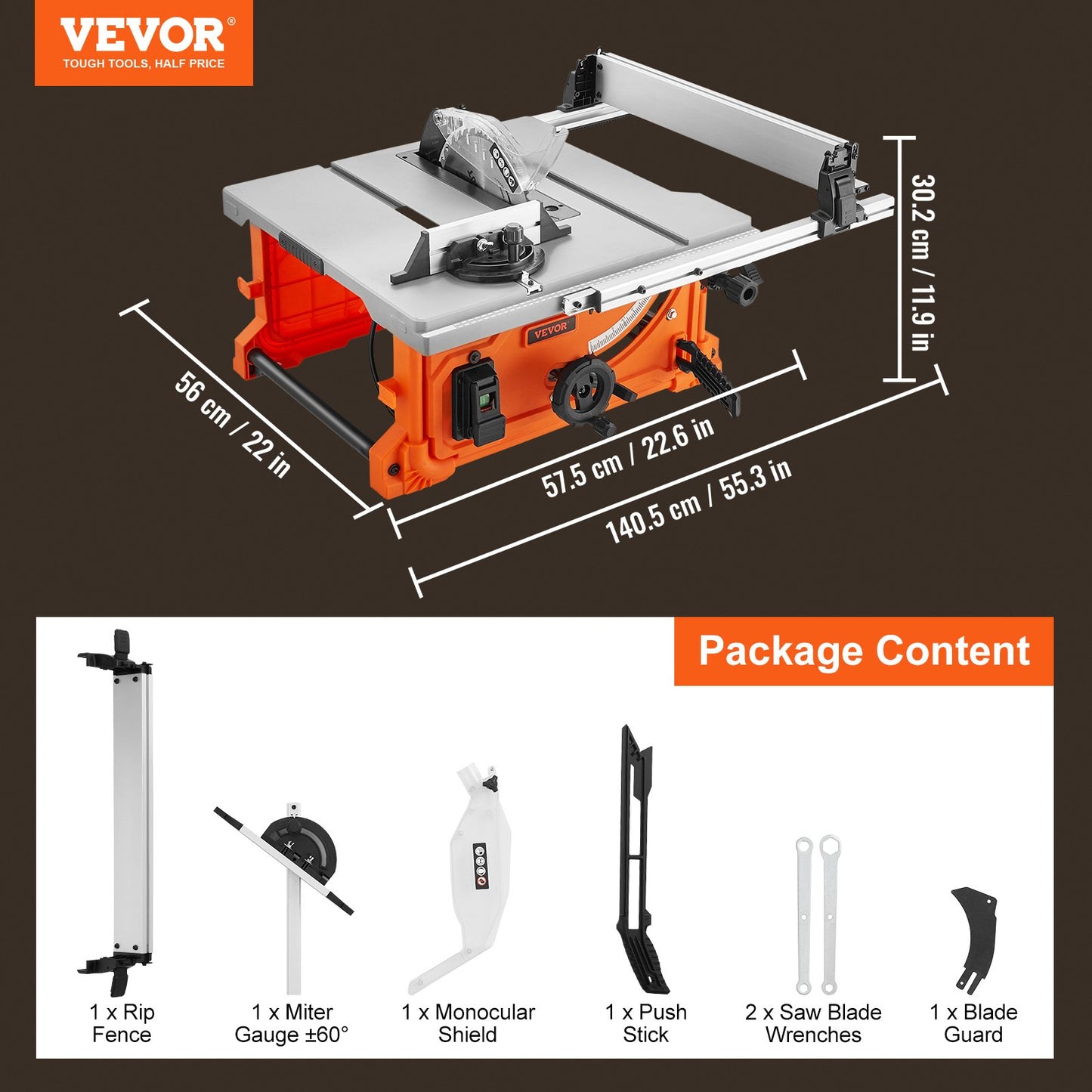 VEVOR®
TOUGH TOOLS, HALF PRICE

VEVOR

30.2 cm / 11.9 in

56 cm / 22 in

57.5 cm / 22.6 in

140.5 cm / 55.3 in

Package Content

1 x Rip Fence

1 x Miter Gauge ±60°

1 x Monocular Shield

1 x Push Stick

2 x Saw Blade Wrenches

1 x Blade Guard