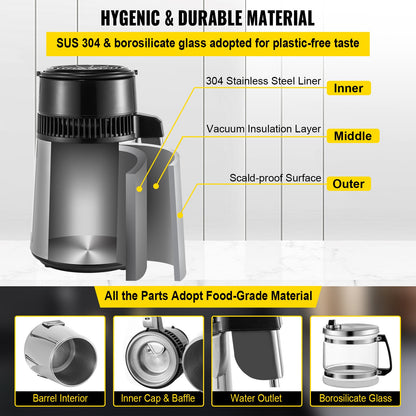 HYGENIC & DURABLE MATERIAL

SUS 304 & borosilicate glass adopted for plastic-free taste

304 Stainless Steel Liner
Inner

Vacuum Insulation Layer
Middle

Scald-proof Surface
Outer

All the Parts Adopt Food-Grade Material

Barrel Interior

Inner Cap & Baffle

Water Outlet

Borosilicate Glass