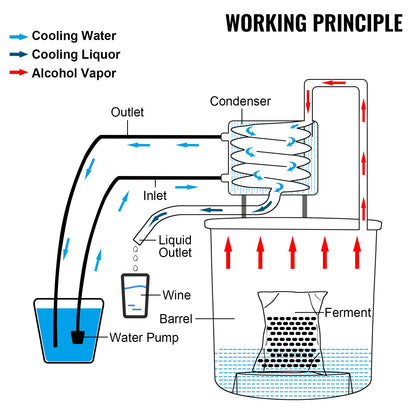 WORKING PRINCIPLE

Cooling Water
Cooling Liquor
Alcohol Vapor

Condenser
Outlet
Inlet
Liquid Outlet
Wine
Barrel
Ferment
Water Pump