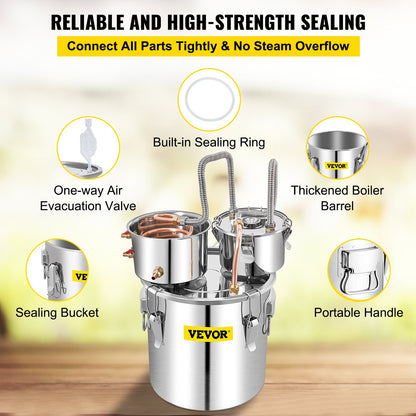 RELIABLE AND HIGH-STRENGTH SEALING

Connect All Parts Tightly & No Steam Overflow

Built-in Sealing Ring

One-way Air Evacuation Valve

VEVOR

Thickened Boiler Barrel

VEV

Sealing Bucket

Portable Handle

VEVOR