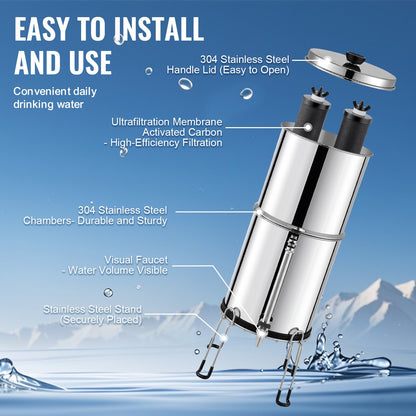 EASY TO INSTALL AND USE

Convenient daily drinking water

304 Stainless Steel Handle Lid (Easy to Open)

Ultrafiltration Membrane Activated Carbon - High-Efficiency Filtration

304 Stainless Steel Chambers- Durable and Sturdy

Visual Faucet - Water Volume Visible

Stainless Steel Stand (Securely Placed)