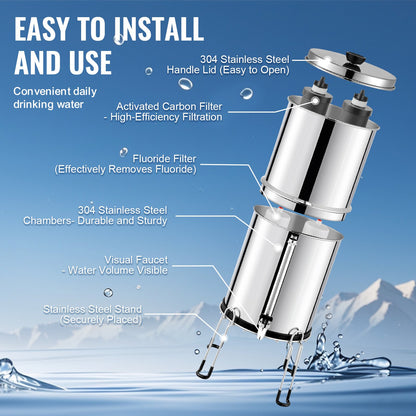 EASY TO INSTALL AND USE

Convenient daily drinking water

304 Stainless Steel Handle Lid (Easy to Open)

Activated Carbon Filter - High-Efficiency Filtration

Fluoride Filter (Effectively Removes Fluoride)

304 Stainless Steel Chambers- Durable and Sturdy

Visual Faucet - Water Volume Visible

Stainless Steel Stand (Securely Placed)