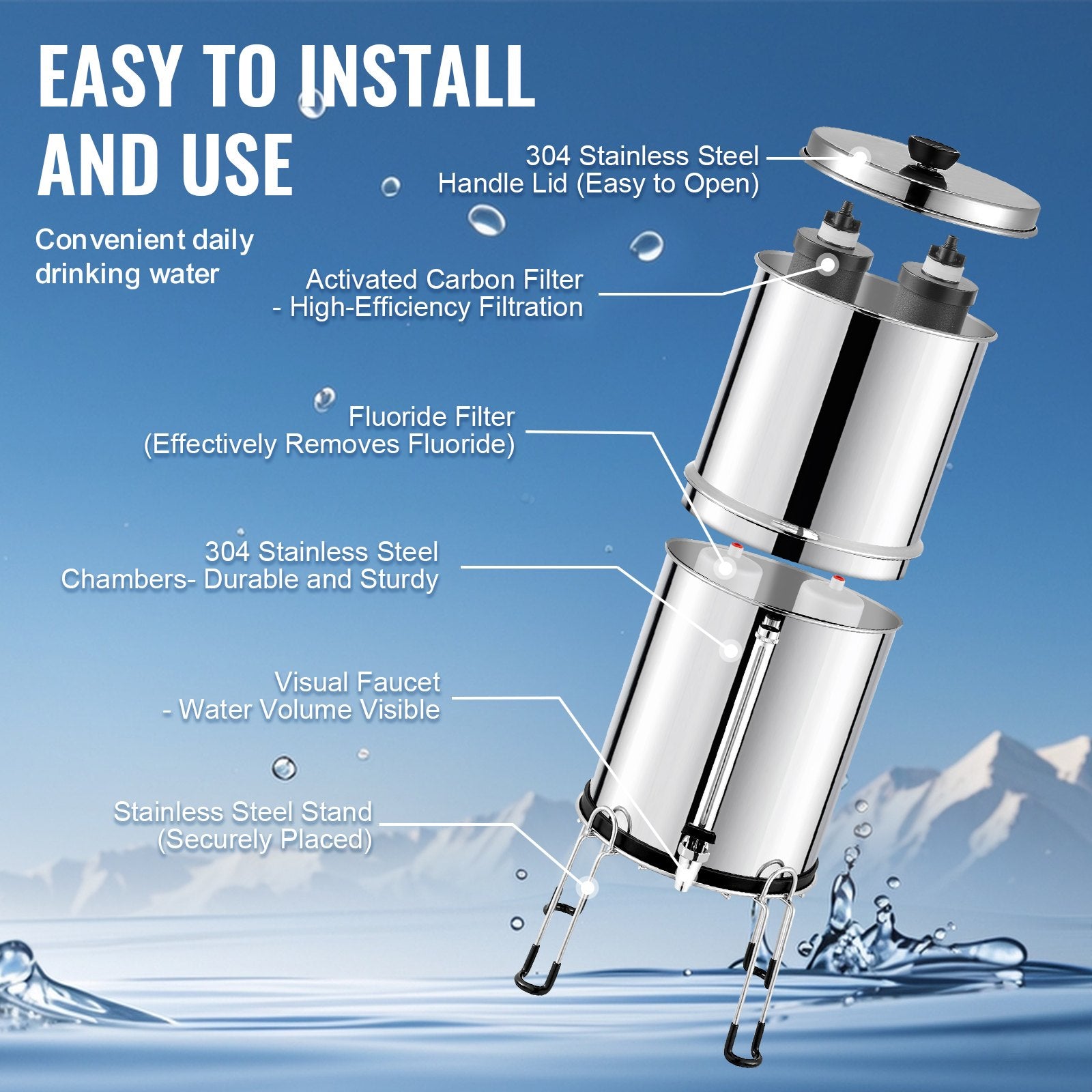 EASY TO INSTALL AND USE

Convenient daily drinking water

304 Stainless Steel Handle Lid (Easy to Open)

Activated Carbon Filter - High-Efficiency Filtration

Fluoride Filter (Effectively Removes Fluoride)

304 Stainless Steel Chambers- Durable and Sturdy

Visual Faucet - Water Volume Visible

Stainless Steel Stand (Securely Placed)