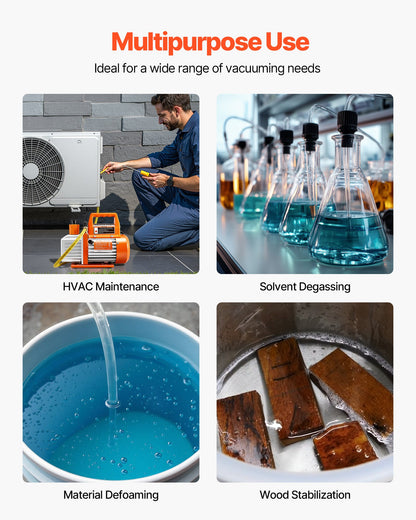 Multipurpose Use

Ideal for a wide range of vacuuming needs

HVAC Maintenance

Solvent Degassing

Material Defoaming

Wood Stabilization