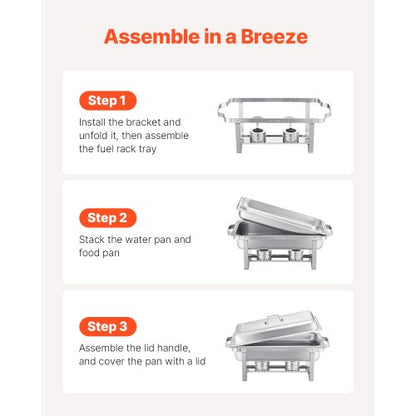 Assemble in a Breeze

Step 1

Install the bracket and unfold it, then assemble the fuel rack tray

Step 2

Stack the water pan and food pan

Step 3

Assemble the lid handle, and cover the pan with a lid