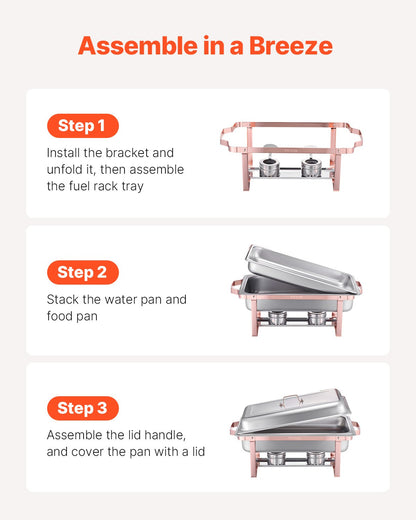 Assemble in a Breeze

Step 1

Install the bracket and unfold it, then assemble the fuel rack tray

Step 2

Stack the water pan and food pan

Step 3

Assemble the lid handle, and cover the pan with a lid