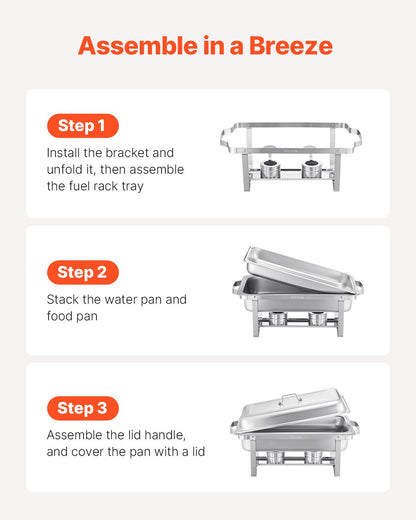 Assemble in a Breeze

Step 1

Install the bracket and unfold it, then assemble the fuel rack tray

Step 2

Stack the water pan and food pan

Step 3

Assemble the lid handle, and cover the pan with a lid