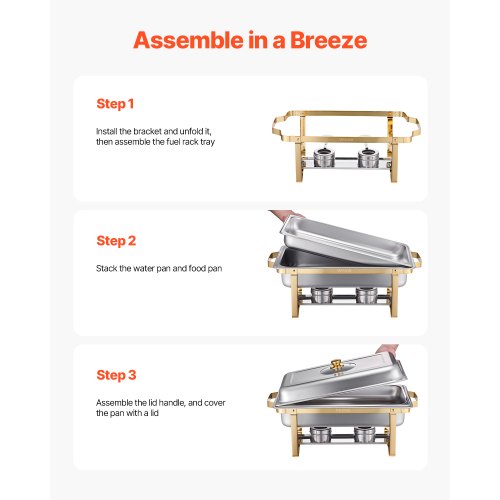 Assemble in a Breeze

Step 1

Install the bracket and unfold it, then assemble the fuel rack tray

Step 2

Stack the water pan and food pan

Step 3

Assemble the lid handle, and cover the pan with a lid