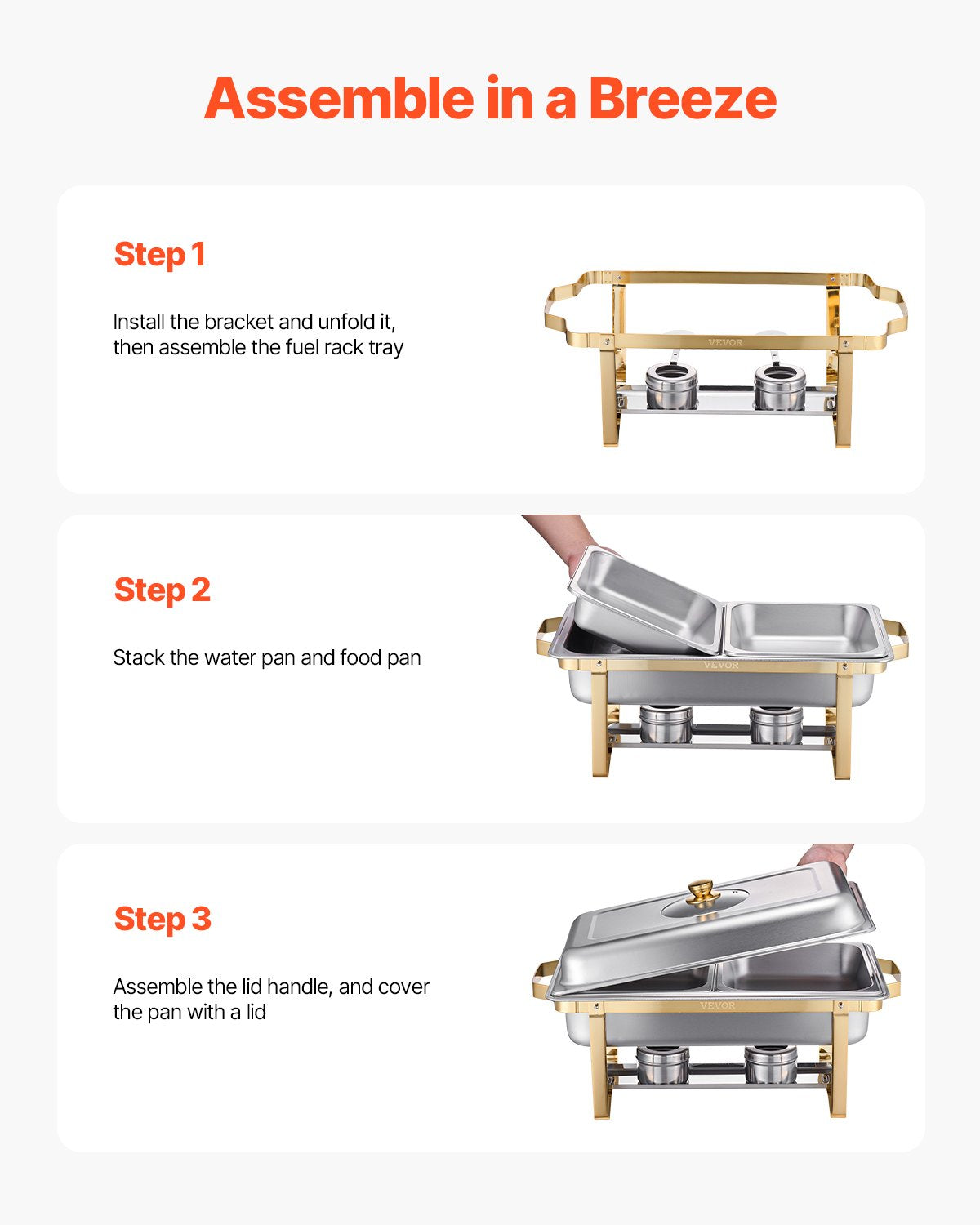 Assemble in a Breeze

Step 1

Install the bracket and unfold it, then assemble the fuel rack tray

VEVOR

Step 2

Stack the water pan and food pan

VEVOR

Step 3

Assemble the lid handle, and cover the pan with a lid

VEVOR