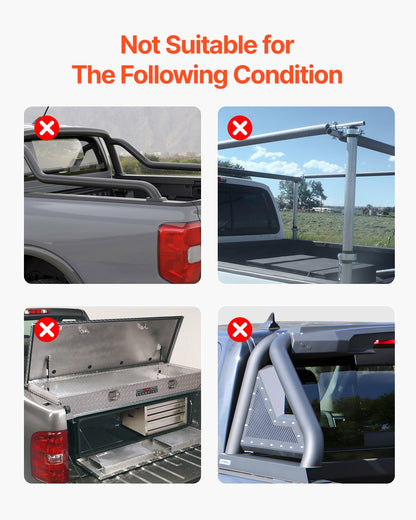 Not Suitable for
The Following Condition