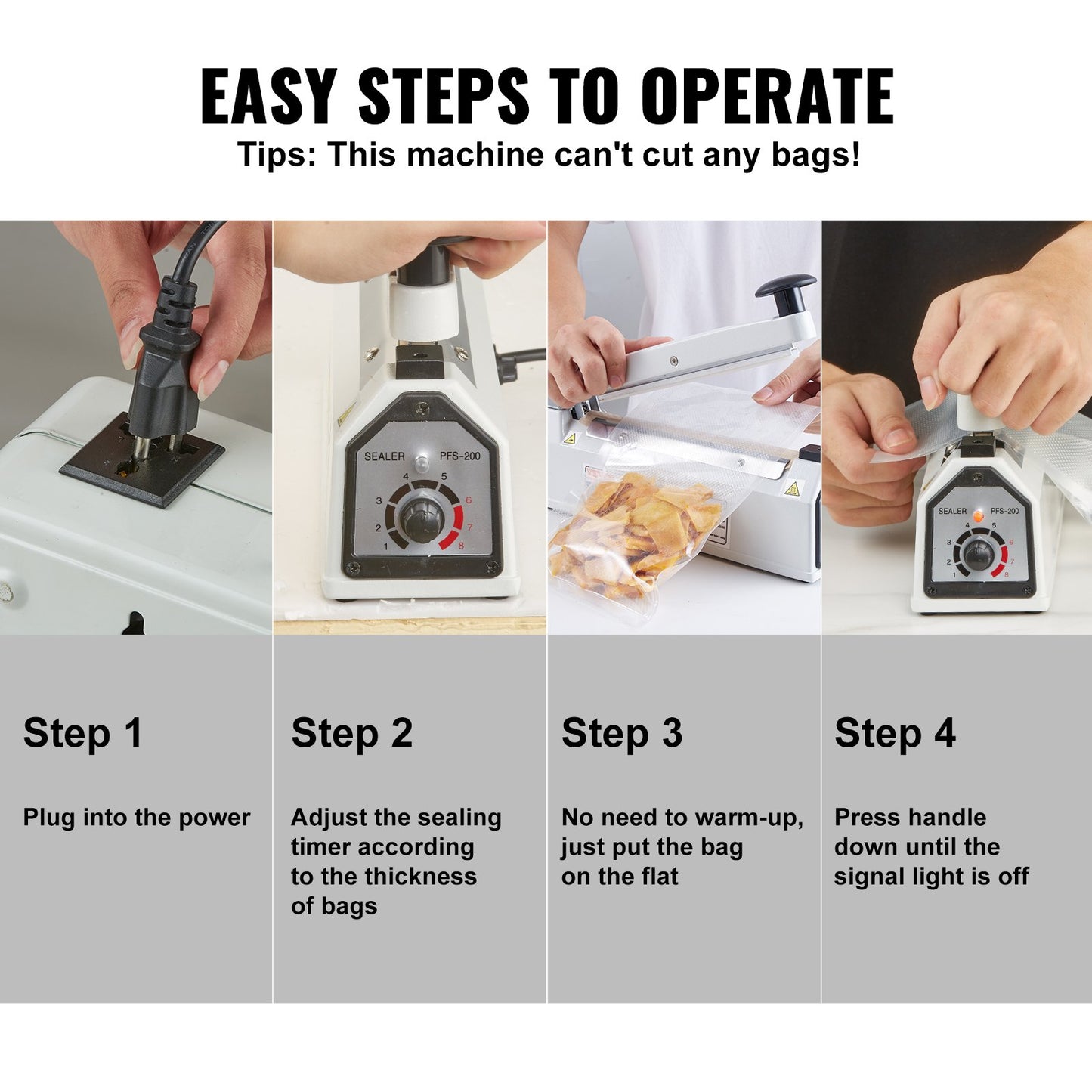 EASY STEPS TO OPERATE

Tips: This machine can't cut any bags!

SEALER PFS-200
1 2 3 4 5 6 7 8

SEALER PFS-200
1 2 3 4 5 6 7 8

Step 1

Plug into the power

Step 2

Adjust the sealing timer according to the thickness of bags

Step 3

No need to warm-up, just put the bag on the flat

Step 4

Press handle down until the signal light is off