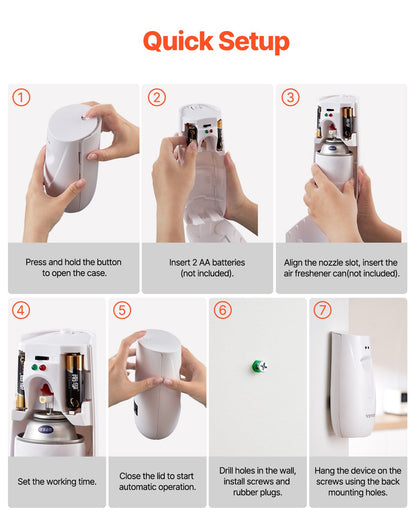 Quick Setup

①

Press and hold the button to open the case.

②

Insert 2 AA batteries (not included).

③

Align the nozzle slot, insert the air freshener can(not included).

④

Set the working time.

⑤

Close the lid to start automatic operation.

⑥

Drill holes in the wall, install screws and rubber plugs.

⑦

Hang the device on the screws using the back mounting holes.