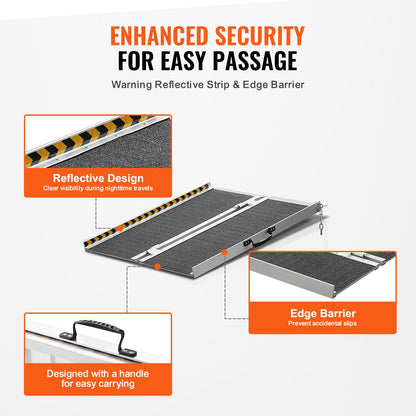 ENHANCED SECURITY
FOR EASY PASSAGE

Warning Reflective Strip & Edge Barrier

Reflective Design
Clear visibility during nighttime travels

Edge Barrier
Prevent accidental slips

Designed with a handle for easy carrying