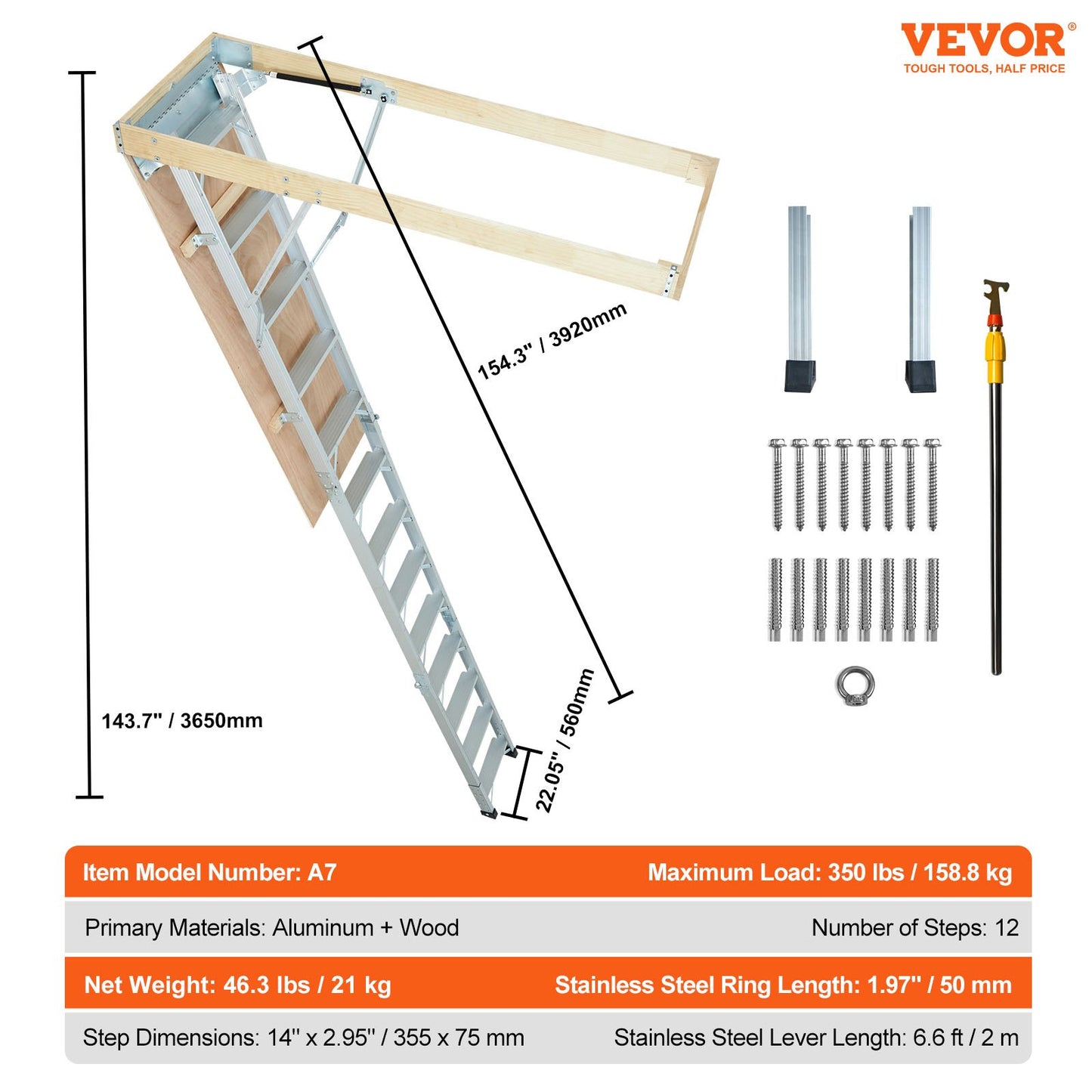 VEVOR®
TOUGH TOOLS, HALF PRICE

154.3" / 3920mm

143.7" / 3650mm

22.05" / 560mm

| Item Model Number: A7 | Maximum Load: 350 lbs / 158.8 kg |
|---|---|
| Primary Materials: Aluminum + Wood | Number of Steps: 12 |
| Net Weight: 46.3 lbs / 21 kg | Stainless Steel Ring Length: 1.97" / 50 mm |
| Step Dimensions: 14" x 2.95" / 355 x 75 mm | Stainless Steel Lever Length: 6.6 ft / 2 m |