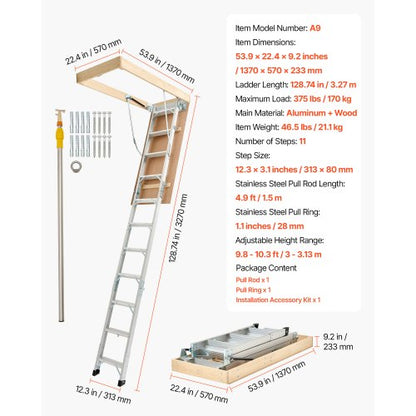 22.4 in / 570 mm
53.9 in / 1370 mm
128.74 in / 3270 mm
12.3 in / 313 mm

Item Model Number: A9
Item Dimensions:
53.9 × 22.4 × 9.2 inches
/ 1370 × 570 × 233 mm
Ladder Length: 128.74 in / 3.27 m
Maximum Load: 375 lbs / 170 kg
Main Material: Aluminum + Wood
Item Weight: 46.5 lbs / 21.1 kg
Number of Steps: 11
Step Size:
12.3 × 3.1 inches / 313 × 80 mm
Stainless Steel Pull Rod Length:
4.9 ft / 1.5 m
Stainless Steel Pull Ring:
1.1 inches / 28 mm
Adjustable Height Range:
9.8 - 10.3 ft / 3 - 3.13 m
Package Content
Pull Rod x 1
Pull Ring x 1
Installation Accessory Kit x 1

9.2 in / 233 mm
22.4 in / 570 mm
53.9 in / 1370 mm