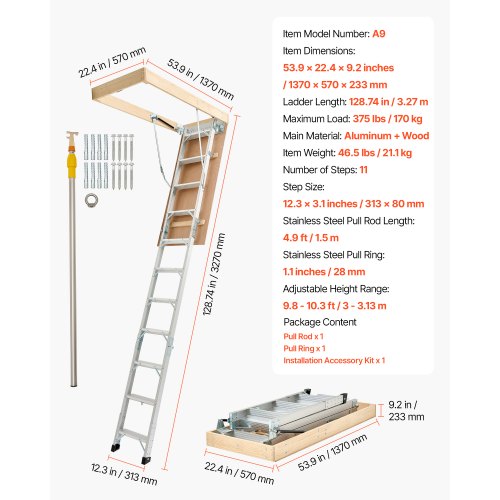 22.4 in / 570 mm

53.9 in / 1370 mm

128.74 in / 3270 mm

12.3 in / 313 mm

Item Model Number: A9
Item Dimensions:
53.9 × 22.4 × 9.2 inches
/ 1370 × 570 × 233 mm
Ladder Length: 128.74 in / 3.27 m
Maximum Load: 375 lbs / 170 kg
Main Material: Aluminum + Wood
Item Weight: 46.5 lbs / 21.1 kg
Number of Steps: 11
Step Size:
12.3 × 3.1 inches / 313 × 80 mm
Stainless Steel Pull Rod Length:
4.9 ft / 1.5 m
Stainless Steel Pull Ring:
1.1 inches / 28 mm
Adjustable Height Range:
9.8 - 10.3 ft / 3 - 3.13 m
Package Content
Pull Rod x 1
Pull Ring x 1
Installation Accessory Kit x 1

9.2 in / 233 mm

22.4 in / 570 mm

53.9 in / 1370 mm