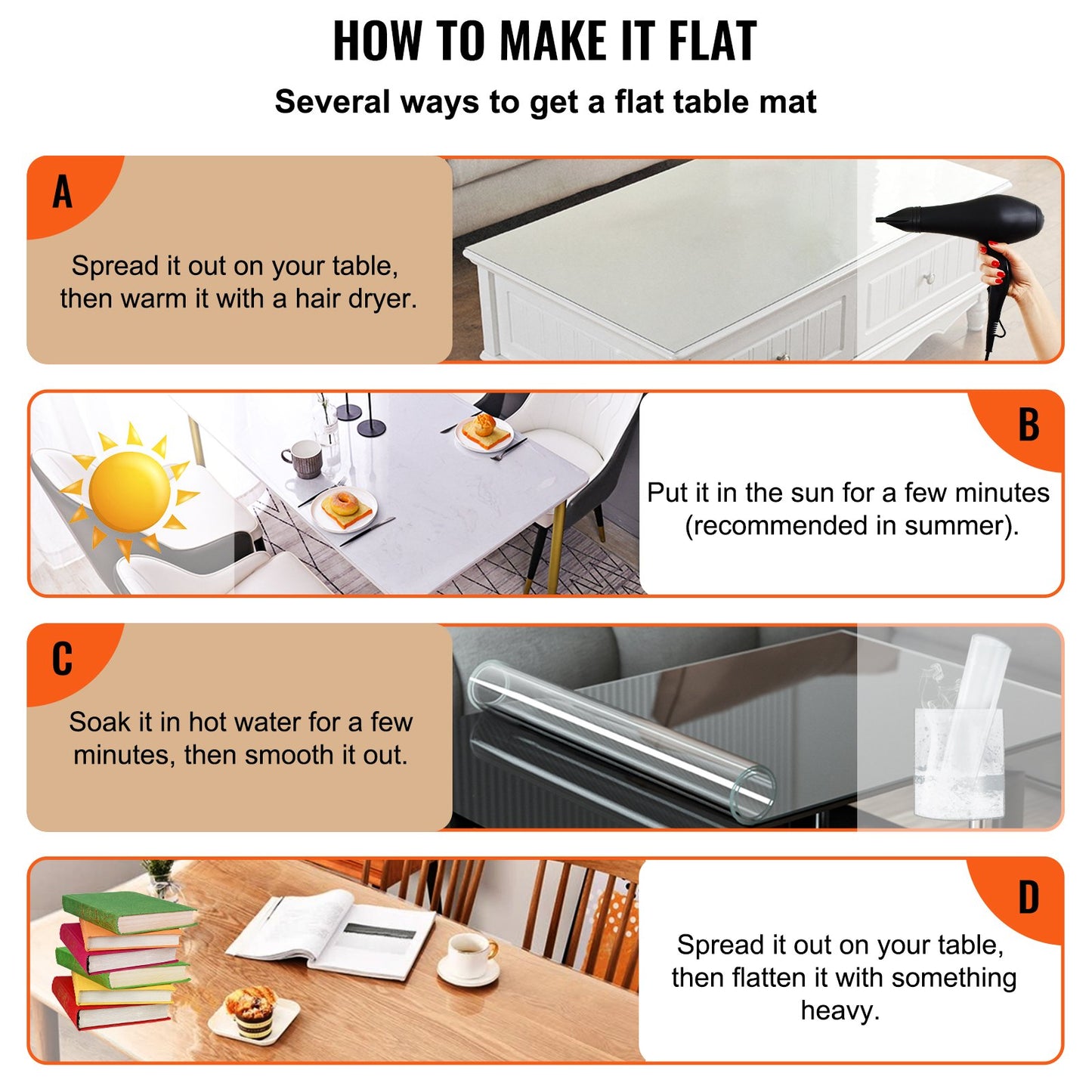 HOW TO MAKE IT FLAT

Several ways to get a flat table mat

A

Spread it out on your table, then warm it with a hair dryer.

B

Put it in the sun for a few minutes (recommended in summer).

C

Soak it in hot water for a few minutes, then smooth it out.

D

Spread it out on your table, then flatten it with something heavy.