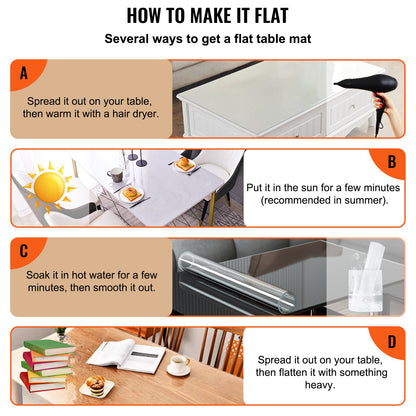 HOW TO MAKE IT FLAT

Several ways to get a flat table mat

A

Spread it out on your table, then warm it with a hair dryer.

B

Put it in the sun for a few minutes (recommended in summer).

C

Soak it in hot water for a few minutes, then smooth it out.

D

Spread it out on your table, then flatten it with something heavy.