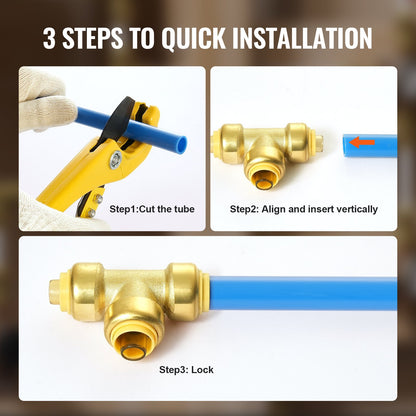 3 STEPS TO QUICK INSTALLATION

Step1:Cut the tube

Step2: Align and insert vertically

Step3: Lock