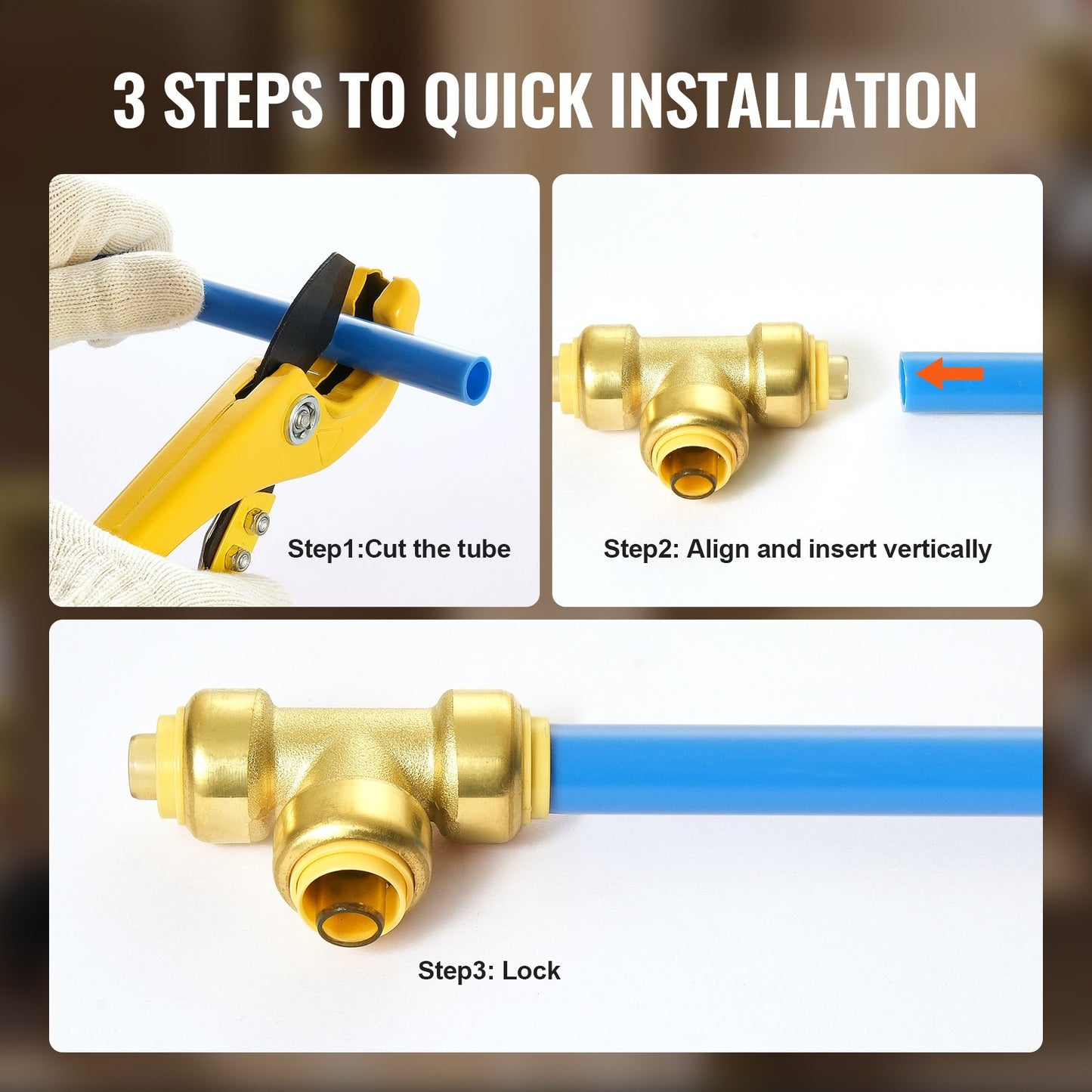 3 STEPS TO QUICK INSTALLATION

Step1:Cut the tube

Step2: Align and insert vertically

Step3: Lock