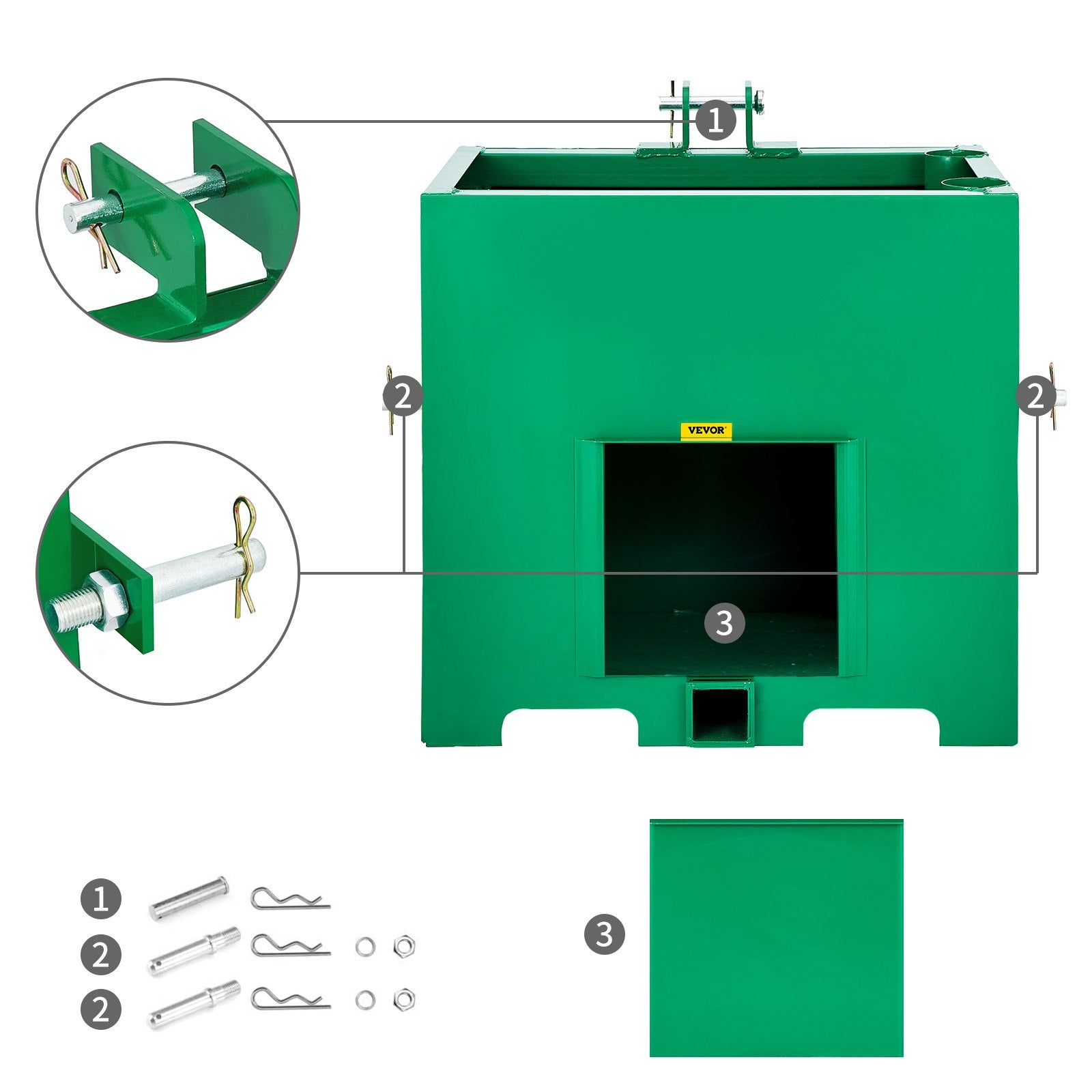 1

2

2

VEVOR

3

1

2

2

3