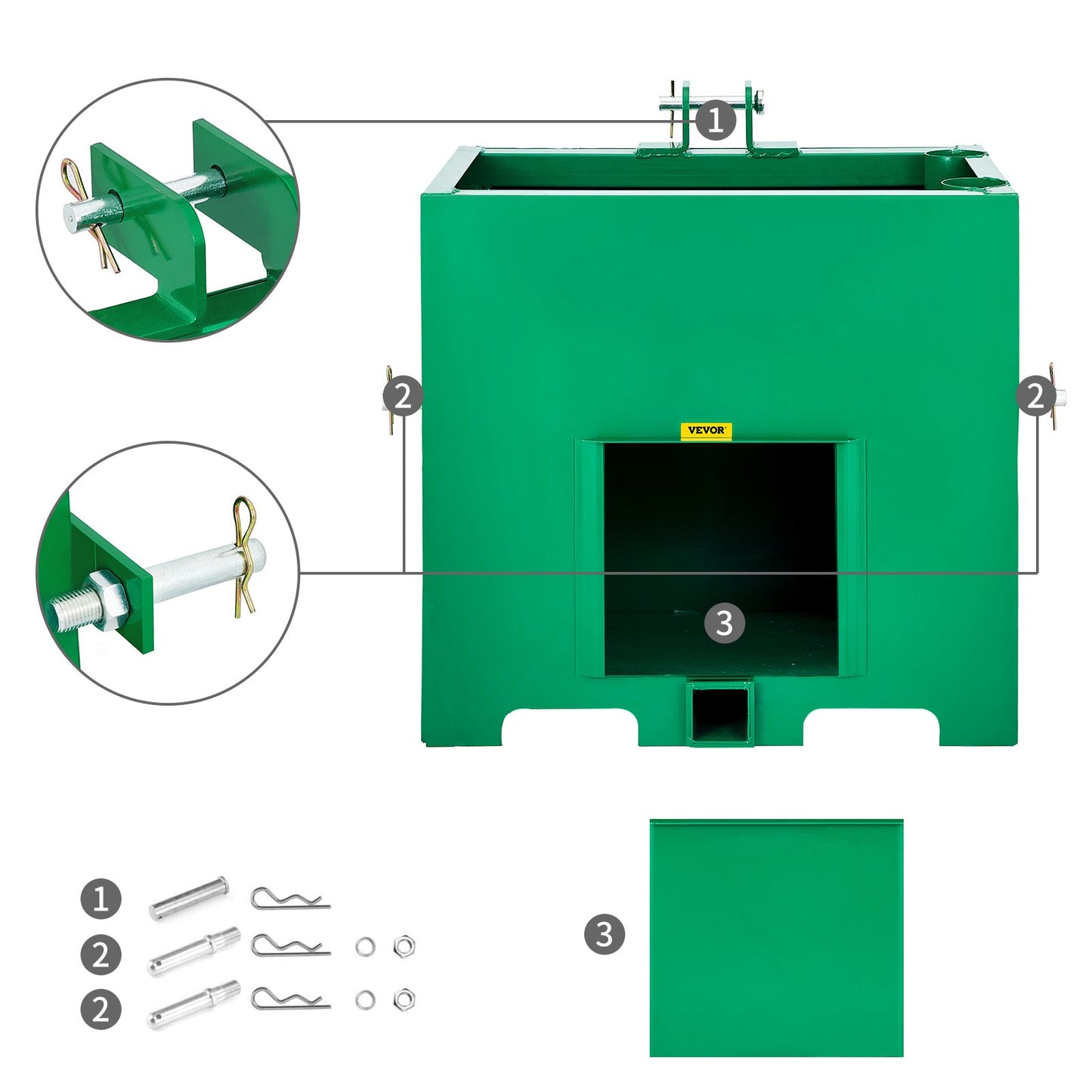 1

2

2

VEVOR

3

1

2

2

3