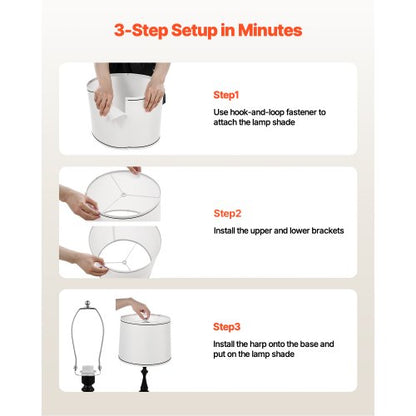 3-Step Setup in Minutes

Step1

Use hook-and-loop fastener to attach the lamp shade

Step2

Install the upper and lower brackets

Step3

Install the harp onto the base and put on the lamp shade