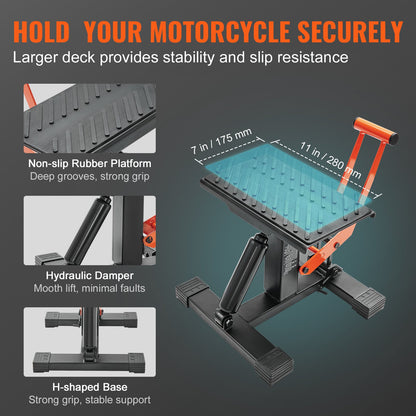 HOLD YOUR MOTORCYCLE SECURELY
Larger deck provides stability and slip resistance

Non-slip Rubber Platform
Deep grooves, strong grip

Hydraulic Damper
Mooth lift, minimal faults

H-shaped Base
Strong grip, stable support

7 in / 175 mm
11 in / 280 mm