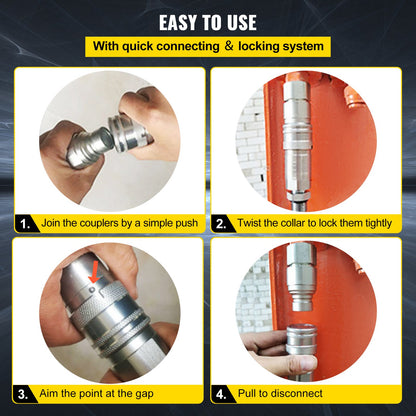 EASY TO USE

With quick connecting & locking system

1. Join the couplers by a simple push

2. Twist the collar to lock them tightly

3. Aim the point at the gap

4. Pull to disconnect