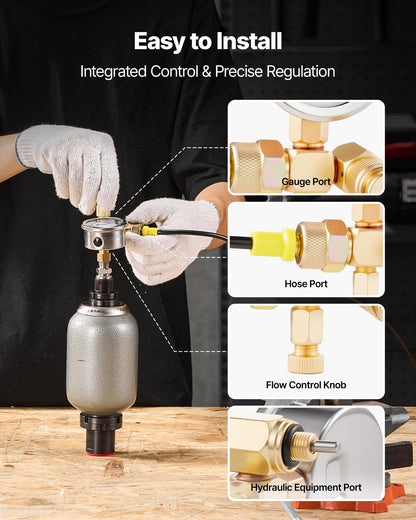 Easy to Install

Integrated Control & Precise Regulation

Gauge Port

Hose Port

Flow Control Knob

Hydraulic Equipment Port