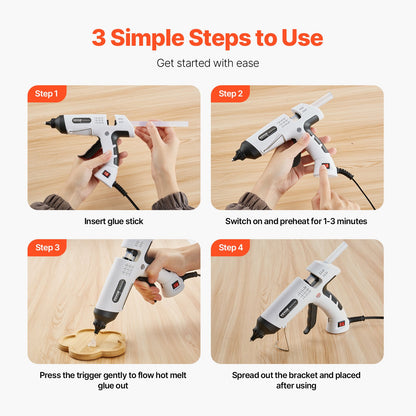 3 Simple Steps to Use

Get started with ease

Step 1

Insert glue stick

Step 2

Switch on and preheat for 1-3 minutes

Step 3

Press the trigger gently to flow hot melt glue out

Step 4

Spread out the bracket and placed after using